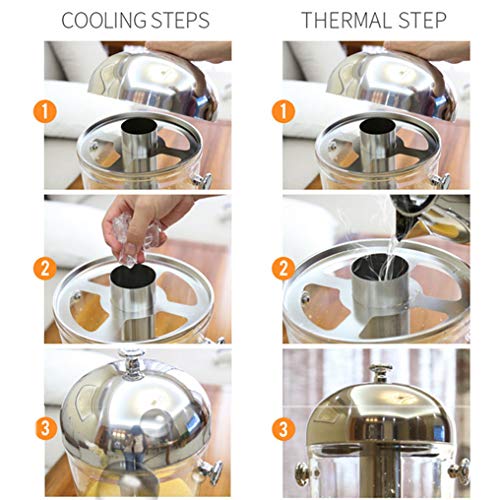 COOLING STEPS

1

2

3

THERMAL STEP

1

2

3