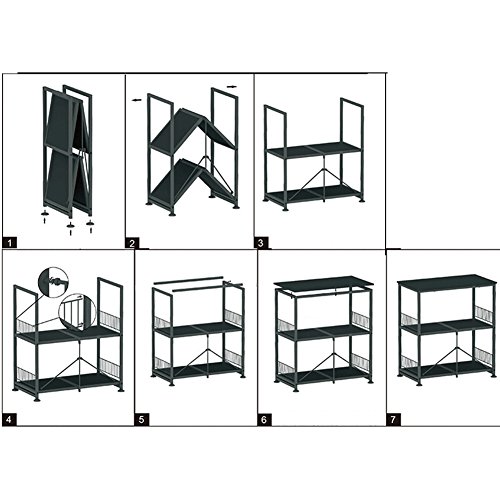 1
2
3
4
5
6
7