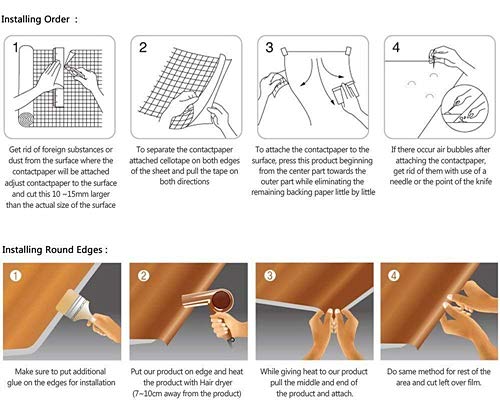 Installing Order :

1

Get rid of foreign substances or dust from the surface where the contactpaper will be attached adjust contactpaper to the surface and cut this 10 ~15mm larger than the actual size of the surface

2

To separate the contactpaper attached cellotape on both edges of the sheet and pull the tape on both directions

3

To attache the contactpaper to the surface, press this product beginning from the center part towards the outer part while eliminating the remaining backing paper little by little

4

If there occur air bubbles after attaching the contactpaper, get rid of them with use of a needle or the point of the knife

Installing Round Edges :

1

Make sure to put additional glue on the edges for installation

2

Put our product on edge and heat the product with Hair dryer (7~10cm away from the product)

3

While giving heat to our product pull the middle and end of the product and attach.

4

Do same method for rest of the area and cut left over film.