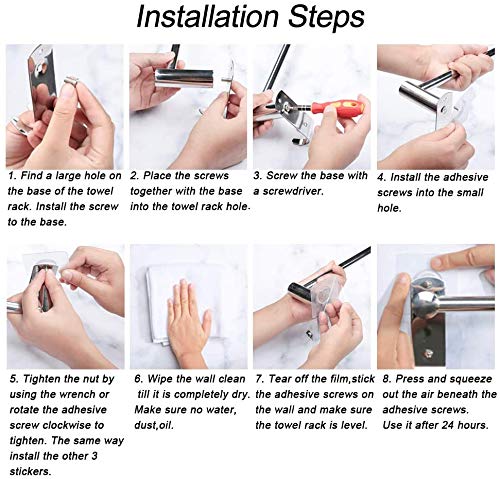 Installation Steps

1. Find a large hole on the base of the towel rack. Install the screw to the base.

2. Place the screws together with the base into the towel rack hole.

3. Screw the base with a screwdriver.

4. Install the adhesive screws into the small hole.

5. Tighten the nut by using the wrench or rotate the adhesive screw clockwise to tighten. The same way install the other 3 stickers.

6. Wipe the wall clean till it is completely dry. Make sure no water, dust,oil.

7. Tear off the film,stick the adhesive screws on the wall and make sure the towel rack is level.

8. Press and squeeze out the air beneath the adhesive screws. Use it after 24 hours.