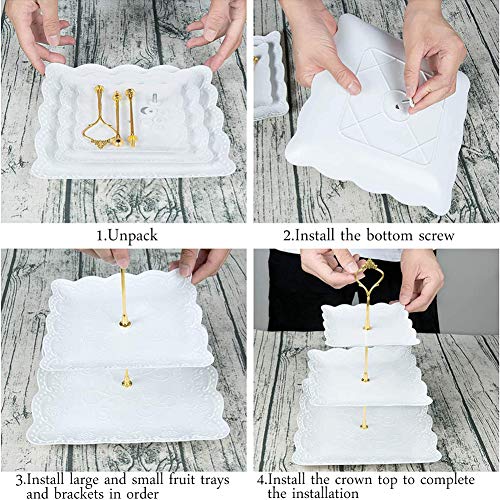 1.Unpack

2.Install the bottom screw

3.Install large and small fruit trays and brackets in order

4.Install the crown top to complete the installation