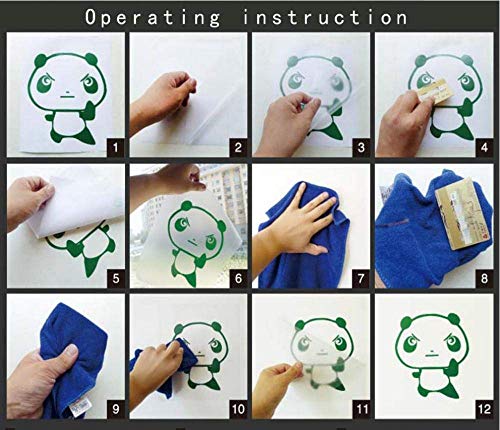 Operating instruction

1

2

3

4

5

6

7

8

9

10

11

12