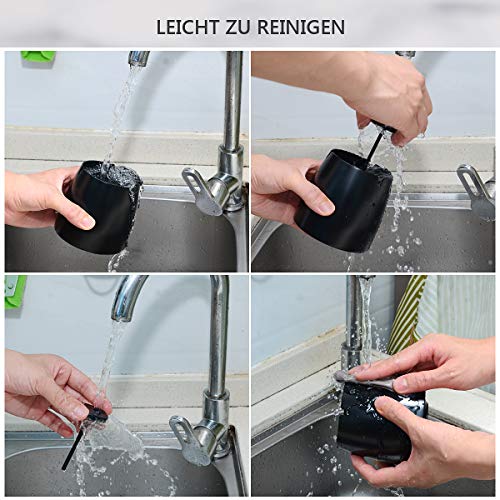 LEICHT ZU REINIGEN