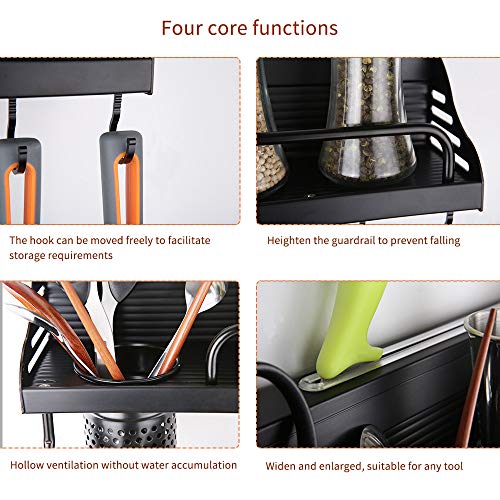 Four core functions

The hook can be moved freely to facilitate storage requirements

Heighten the guardrail to prevent falling

Hollow ventilation without water accumulation

Widen and enlarged, suitable for any tool