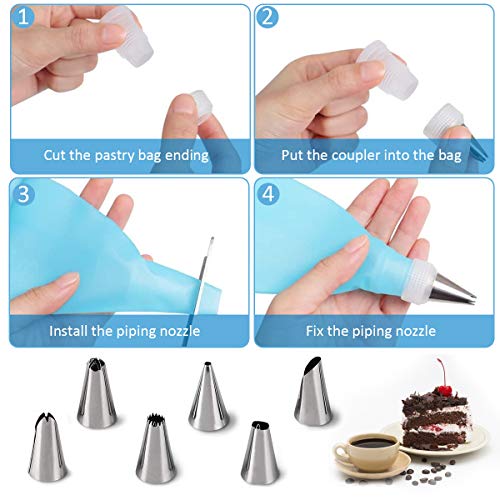 1
Cut the pastry bag ending

2
Put the coupler into the bag

3
Install the piping nozzle

4
Fix the piping nozzle