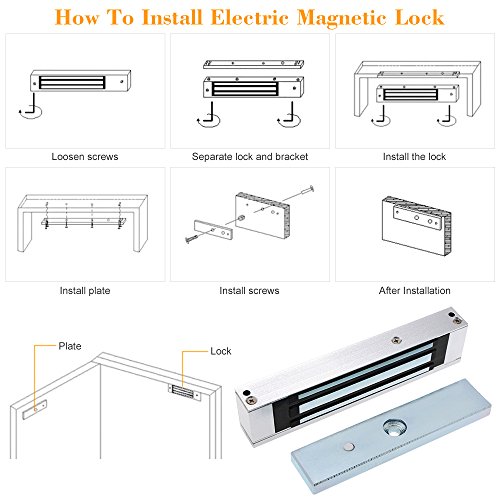 How To Install Electric Magnetic Lock

Loosen screws

Separate lock and bracket

Install the lock

Install plate

Install screws

After Installation

Plate

Lock