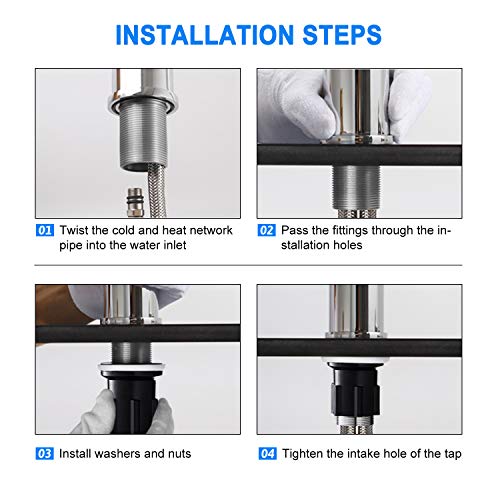 INSTALLATION STEPS

01 Twist the cold and heat network pipe into the water inlet

02 Pass the fittings through the installation holes

03 Install washers and nuts

04 Tighten the intake hole of the tap