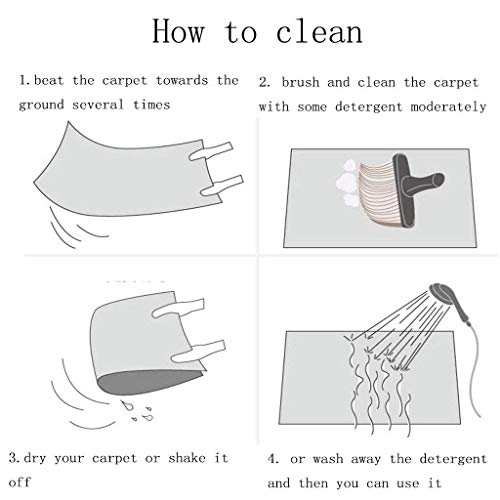 How to clean

1. beat the carpet towards the ground several times

2. brush and clean the carpet with some detergent moderately

3. dry your carpet or shake it off

4. or wash away the detergent and then you can use it