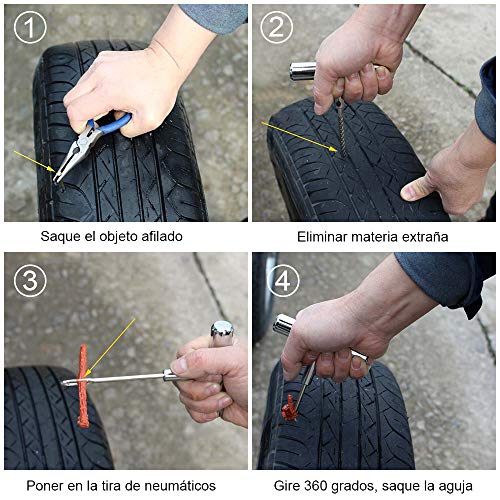 ①
Saque el objeto afilado

②
Eliminar materia extraña

③
Poner en la tira de neumáticos

④
Gire 360 grados, saque la aguja