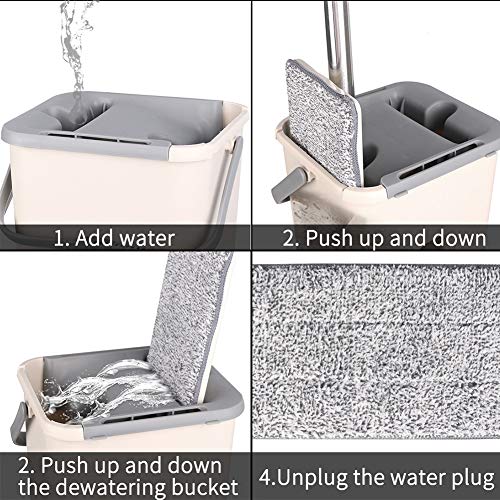 1. Add water

2. Push up and down

2. Push up and down the dewatering bucket

4.Unplug the water plug