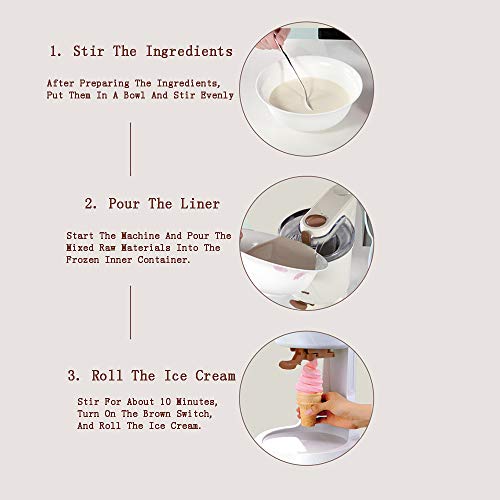 1. Stir The Ingredients

After Preparing The Ingredients, Put Them In A Bowl And Stir Evenly

2. Pour The Liner

Start The Machine And Pour The Mixed Raw Materials Into The Frozen Inner Container.

3. Roll The Ice Cream

Stir For About 10 Minutes, Turn On The Brown Switch, And Roll The Ice Cream.