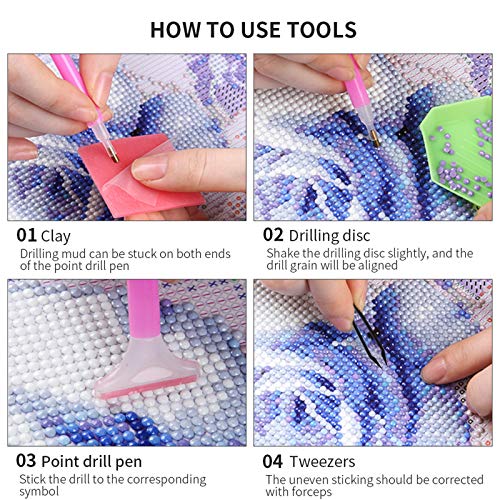 HOW TO USE TOOLS

01 Clay
Drilling mud can be stuck on both ends of the point drill pen

02 Drilling disc
Shake the drilling disc slightly, and the drill grain will be aligned

03 Point drill pen
Stick the drill to the corresponding symbol

04 Tweezers
The uneven sticking should be corrected with forceps