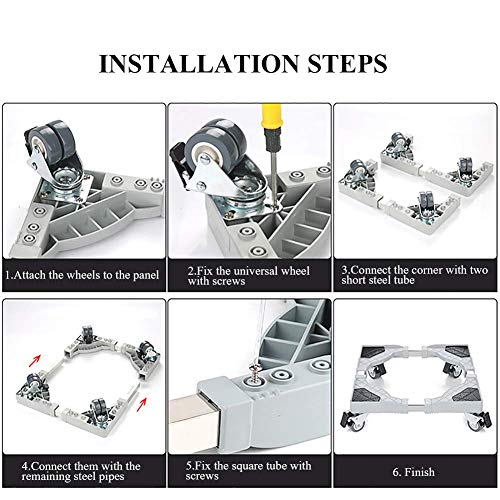 INSTALLATION STEPS

1.Attach the wheels to the panel

2.Fix the universal wheel with screws

3.Connect the corner with two short steel tube

4.Connect them with the remaining steel pipes

5.Fix the square tube with screws

6. Finish