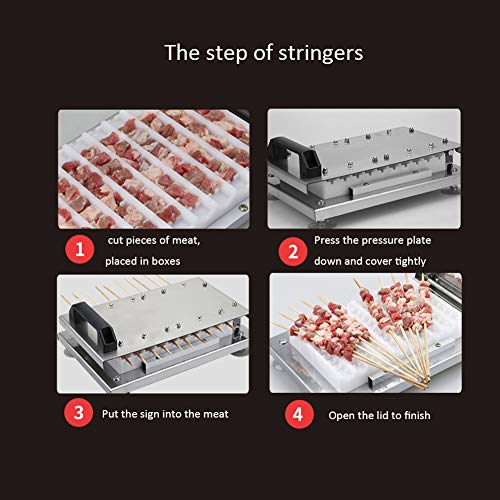 The step of stringers

1 cut pieces of meat, placed in boxes

2 Press the pressure plate down and cover tightly

3 Put the sign into the meat

4 Open the lid to finish