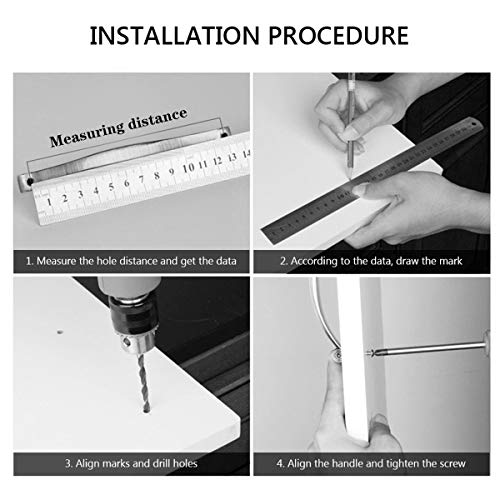 INSTALLATION PROCEDURE

Measuring distance

1 2 3 4 5 6 7 8 9 10 11 12 13 14

1. Measure the hole distance and get the data

2. According to the data, draw the mark

3. Align marks and drill holes

4. Align the handle and tighten the screw