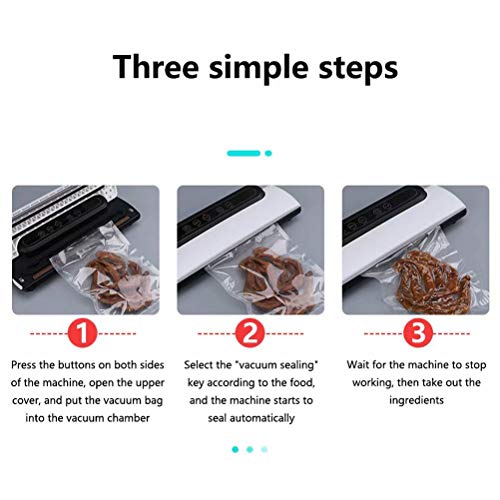 Three simple steps

1

Press the buttons on both sides of the machine, open the upper cover, and put the vacuum bag into the vacuum chamber

2

Select the "vacuum sealing" key according to the food, and the machine starts to seal automatically

3

Wait for the machine to stop working, then take out the ingredients