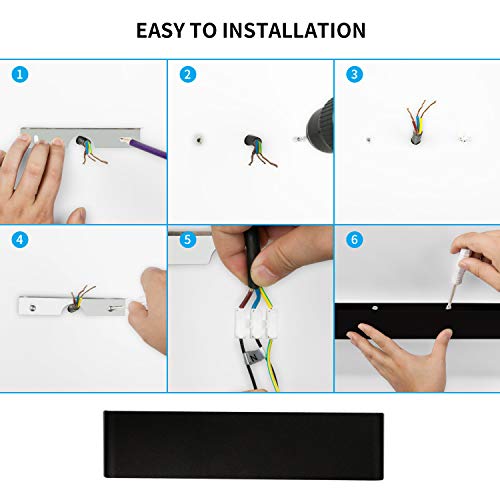 EASY TO INSTALLATION

1

2

3

4

5

N

6