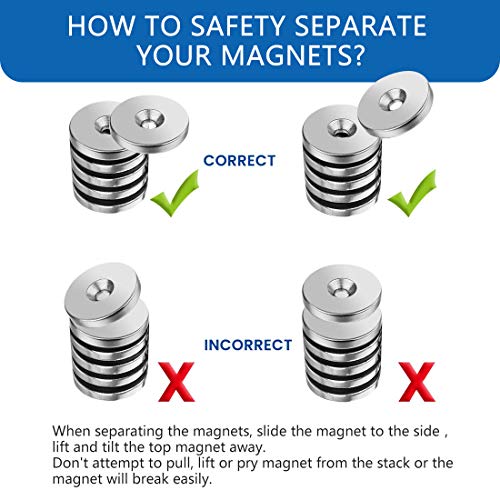 HOW TO SAFETY SEPARATE YOUR MAGNETS?

CORRECT

INCORRECT

When separating the magnets, slide the magnet to the side , lift and tilt the top magnet away.
Don't attempt to pull, lift or pry magnet from the stack or the magnet will break easily.