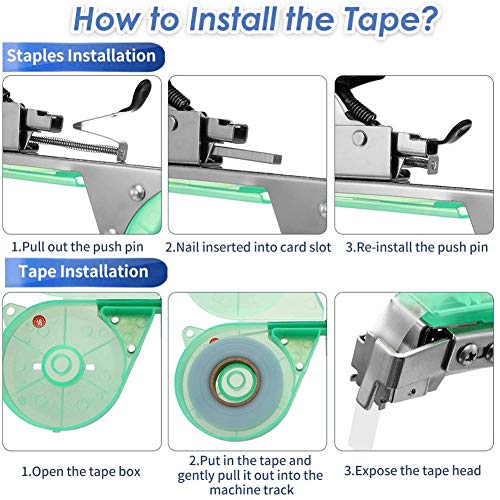 How to Install the Tape?

Staples Installation

1.Pull out the push pin

2.Nail inserted into card slot

3.Re-install the push pin

Tape Installation

1.Open the tape box

2.Put in the tape and gently pull it out into the machine track

3.Expose the tape head