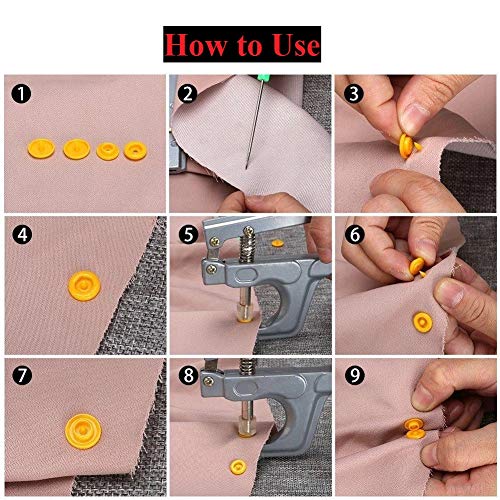 How to Use

1

2

3

4

5

6

7

8

9