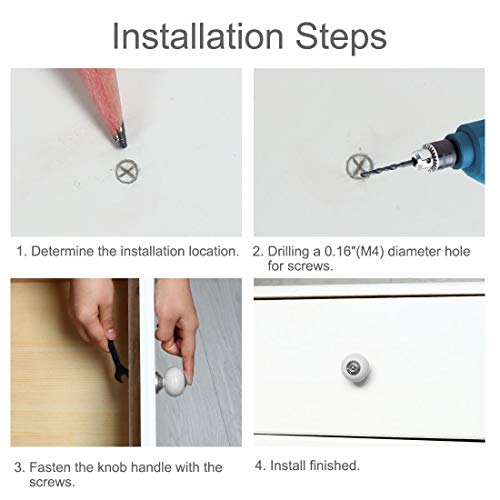 Installation Steps

1. Determine the installation location.

2. Drilling a 0.16"(M4) diameter hole for screws.

3. Fasten the knob handle with the screws.

4. Install finished.