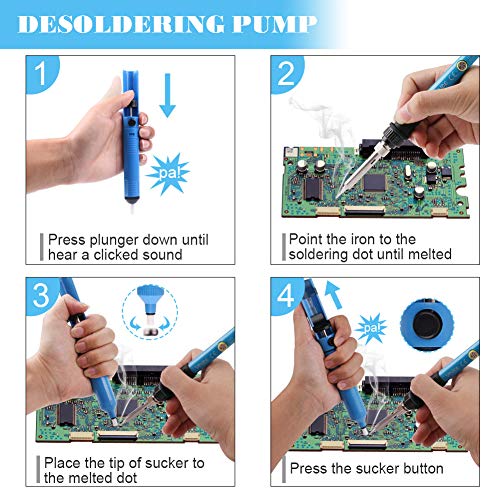 DESOLDERING PUMP

1

pa!

Press plunger down until hear a clicked sound

2

Point the iron to the soldering dot until melted

3

Place the tip of sucker to the melted dot

4

pa!

Press the sucker button