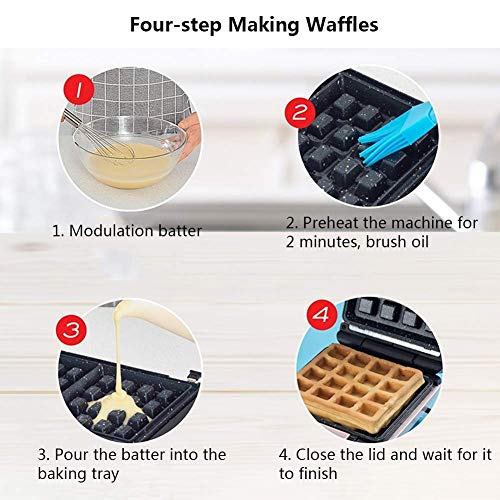 Four-step Making Waffles

1

1. Modulation batter

2

2. Preheat the machine for 2 minutes, brush oil

3

3. Pour the batter into the baking tray

4

4. Close the lid and wait for it to finish