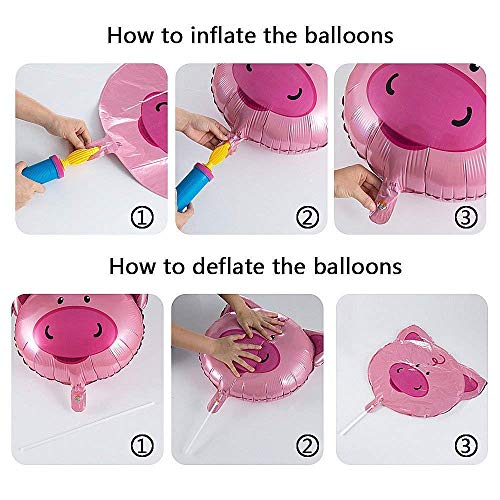 How to inflate the balloons

①

②

③

How to deflate the balloons

①

②

③