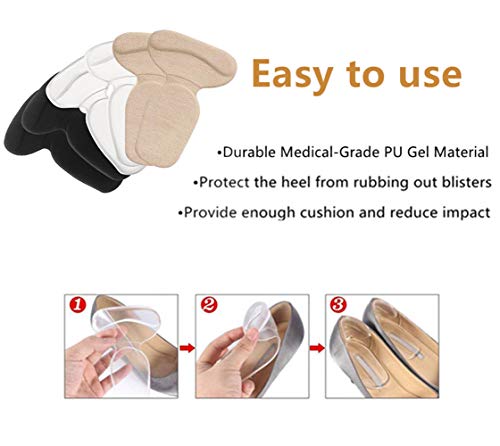 Easy to use

•Durable Medical-Grade PU Gel Material

•Protect the heel from rubbing out blisters

•Provide enough cushion and reduce impact

1

2

3