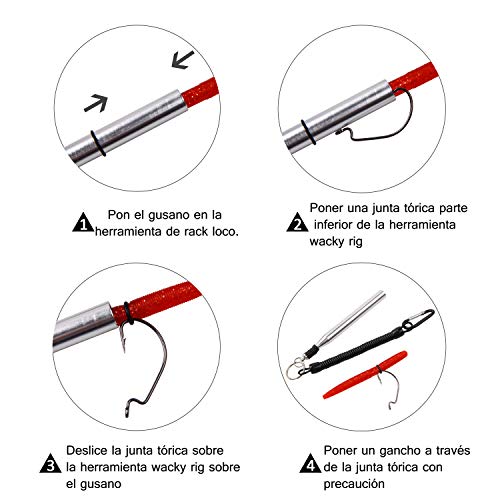 1 Pon el gusano en la herramienta de rack loco.

2 Poner una junta tórica parte inferior de la herramienta wacky rig

3 Deslice la junta tórica sobre la herramienta wacky rig sobre el gusano

4 Poner un gancho a través de la junta tórica con precaución