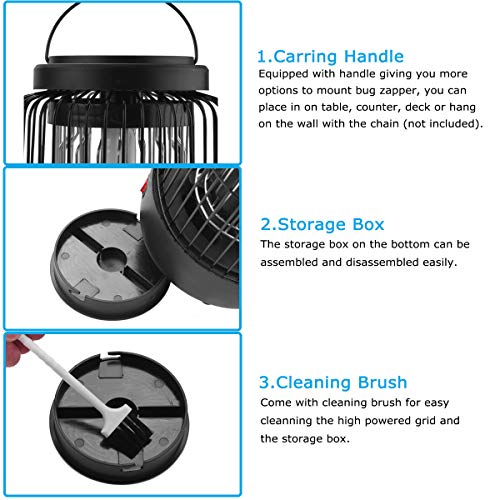 1.Carring Handle
Equipped with handle giving you more options to mount bug zapper, you can place in on table, counter, deck or hang on the wall with the chain (not included).

2.Storage Box
The storage box on the bottom can be assembled and disassembled easily.

3.Cleaning Brush
Come with cleaning brush for easy cleanning the high powered grid and the storage box.