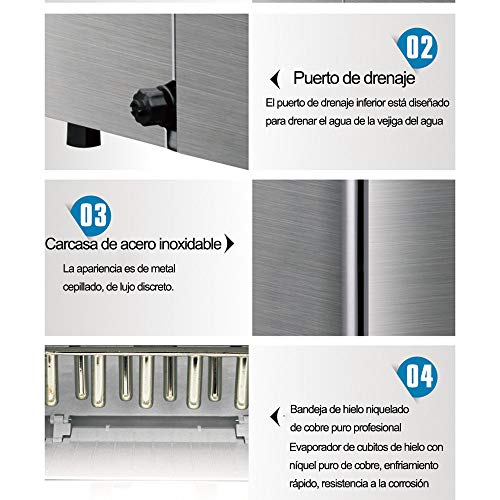 02

Puerto de drenaje

El puerto de drenaje inferior está diseñado para drenar el agua de la vejiga del agua

03

Carcasa de acero inoxidable

La apariencia es de metal cepillado, de lujo discreto.

04

Bandeja de hielo niquelado de cobre puro profesional

Evaporador de cubitos de hielo con níquel puro de cobre, enfriamiento rápido, resistencia a la corrosión