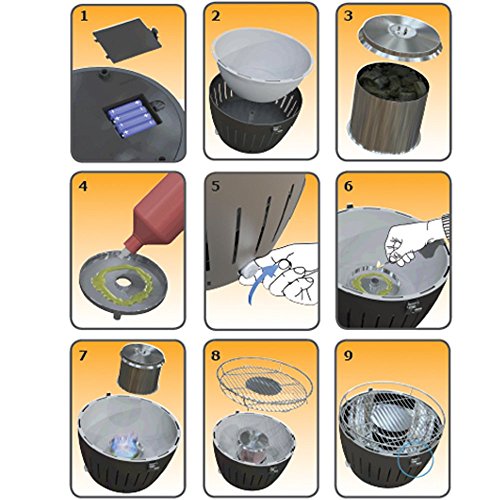 1

2

3

4

5

6

7

8

9