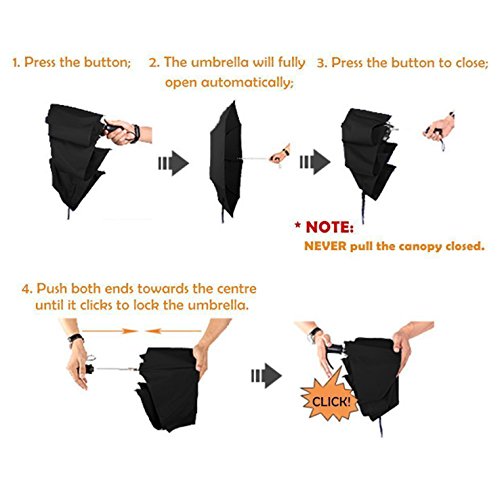 1. Press the button;

2. The umbrella will fully open automatically;

3. Press the button to close;

* NOTE:
NEVER pull the canopy closed.

4. Push both ends towards the centre until it clicks to lock the umbrella.

CLICK!