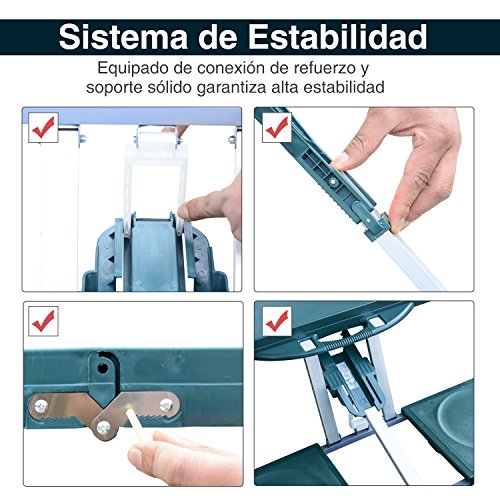 Sistema de Estabilidad

Equipado de conexión de refuerzo y soporte sólido garantiza alta estabilidad