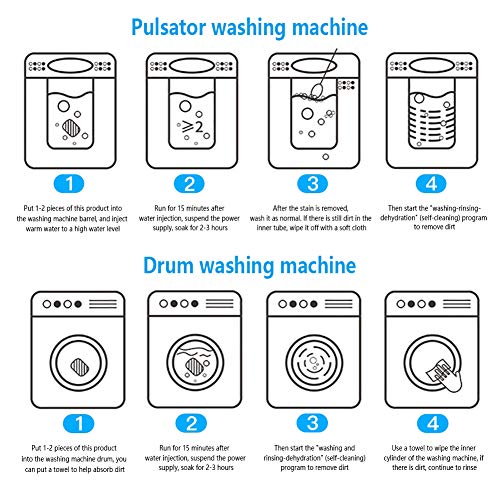 Pulsator washing machine

$\geqslant 2$

1

Put 1-2 pieces of this product into the washing machine barrel, and inject warm water to a high water level

2

Run for 15 minutes after water injection, suspend the power supply, soak for 2-3 hours

3

After the stain is removed, wash it as normal. If there is still dirt in the inner tube, wipe it off with a soft cloth

4

Then start the "washing-rinsing-dehydration" (self-cleaning) program to remove dirt

Drum washing machine

1

Put 1-2 pieces of this product into the washing machine drum, you can put a towel to help absorb dirt

2

Run for 15 minutes after water injection, suspend the power supply, soak for 2-3 hours

3

Then start the "washing and rinsing-dehydration" (self-cleaning) program to remove dirt

4

Use a towel to wipe the inner cylinder of the washing machine, if there is dirt, continue to rinse