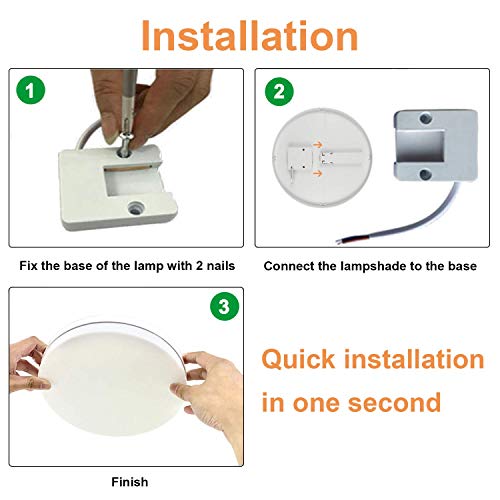 Installation

1

Fix the base of the lamp with 2 nails

2

Connect the lampshade to the base

3

Finish

Quick installation in one second