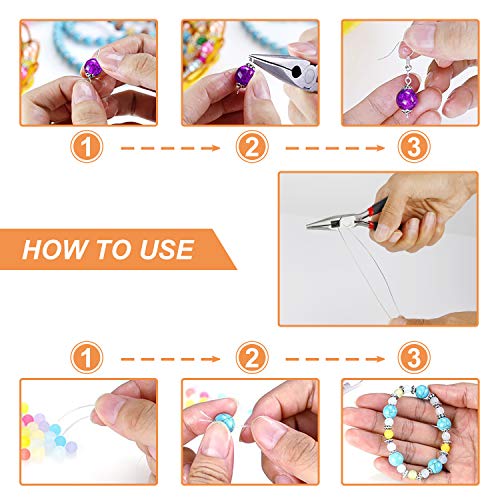 1

2

3

HOW TO USE

1

2

3