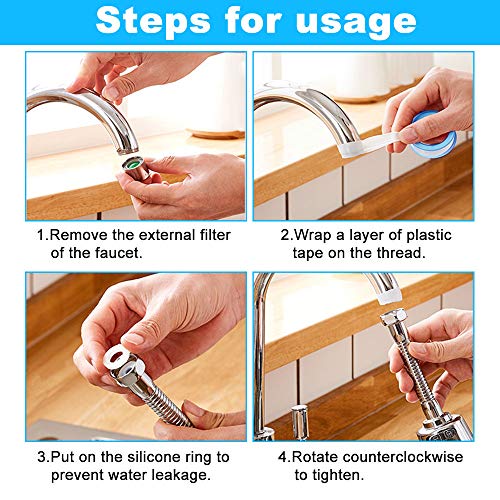 Steps for usage

1.Remove the external filter of the faucet.

2.Wrap a layer of plastic tape on the thread.

3.Put on the silicone ring to prevent water leakage.

4.Rotate counterclockwise to tighten.