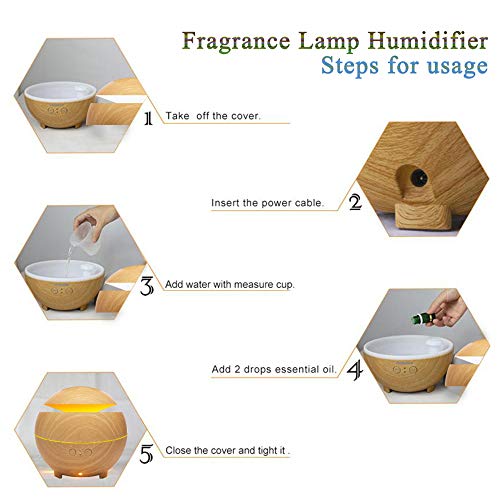 Fragrance Lamp Humidifier
Steps for usage

1 Take off the cover.

Insert the power cable. 2

3 Add water with measure cup.

Add 2 drops essential oil. 4

5 Close the cover and tight it .