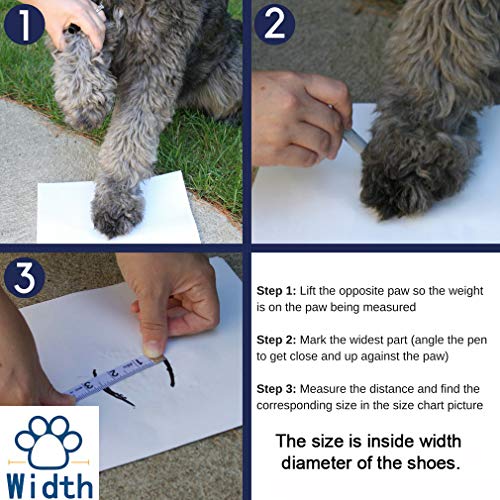 1

2

3

1
2
3

Width

Step 1: Lift the opposite paw so the weight is on the paw being measured

Step 2: Mark the widest part (angle the pen to get close and up against the paw)

Step 3: Measure the distance and find the corresponding size in the size chart picture

The size is inside width diameter of the shoes.