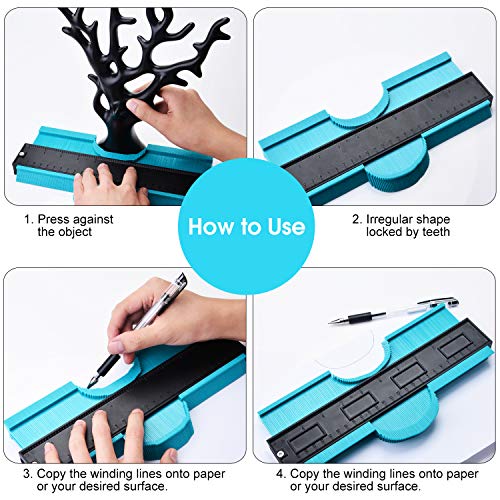 1. Press against the object

How to Use

2. Irregular shape locked by teeth

3. Copy the winding lines onto paper or your desired surface.

4. Copy the winding lines onto paper or your desired surface.