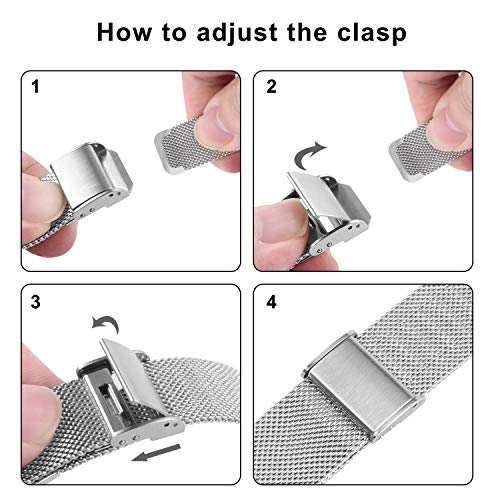 How to adjust the clasp

1

2

3

4