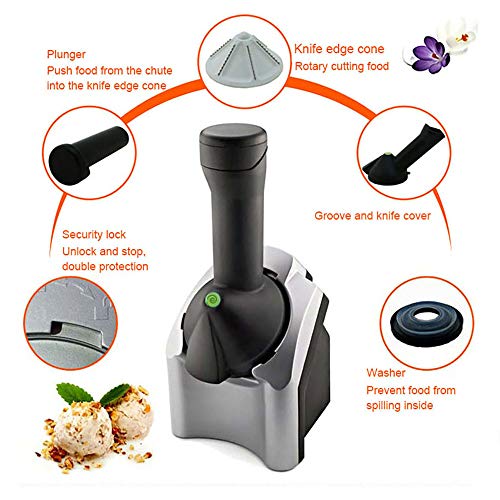 Plunger
Push food from the chute into the knife edge cone

Knife edge cone
Rotary cutting food

Groove and knife cover

Security lock
Unlock and stop, double protection

Washer
Prevent food from spilling inside