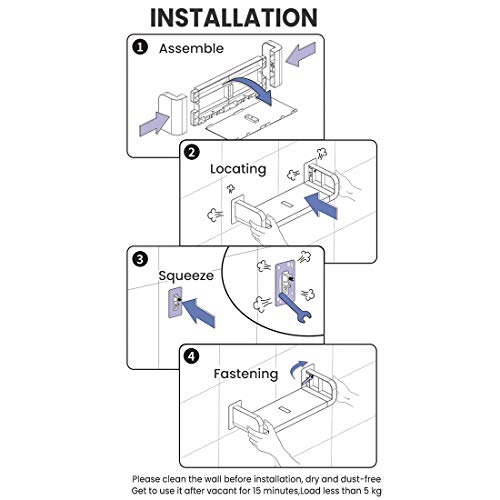 INSTALLATION

1 Assemble

2 Locating

3 Squeeze

4 Fastening

Please clean the wall before installation, dry and dust-free
Get to use it after vacant for 15 minutes,Load less than 5 kg