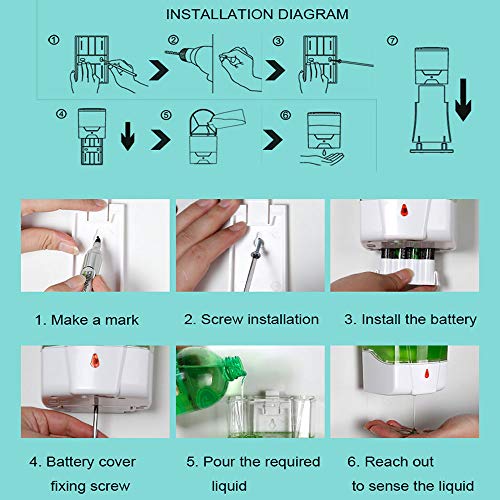 INSTALLATION DIAGRAM

①

②

③

⑦

④

⑤

⑥

1. Make a mark

2. Screw installation

3. Install the battery

4. Battery cover fixing screw

5. Pour the required liquid

6. Reach out to sense the liquid