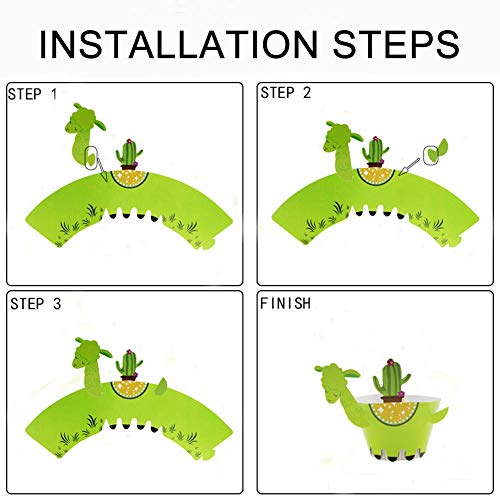 INSTALLATION STEPS

STEP 1

STEP 2

STEP 3

FINISH