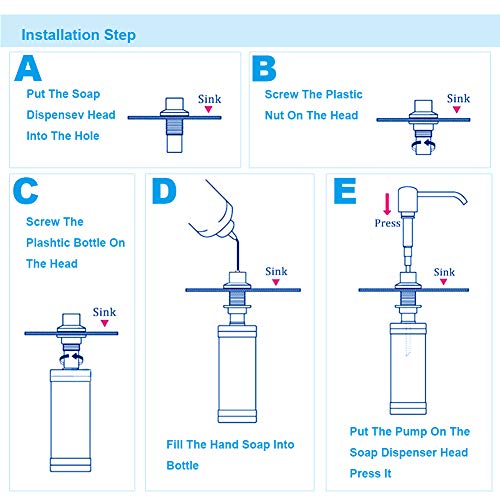 Installation Step

A

Put The Soap Dispensev Head Into The Hole

Sink

B

Screw The Plastic Nut On The Head

Sink

C

Screw The Plashtic Bottle On The Head

Sink

D

Sink

Fill The Hand Soap Into Bottle

E

Press

Sink

Put The Pump On The Soap Dispenser Head Press It