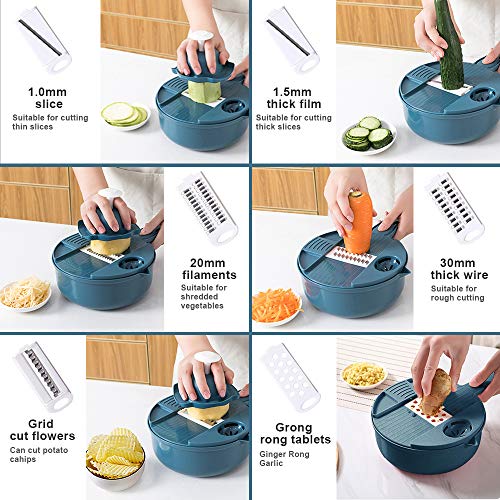 1.0mm
slice
Suitable for cutting thin slices

1.5mm
thick film
Suitable for cutting thick slices

20mm
filaments
Suitable for shredded vegetables

30mm
thick wire
Suitable for rough cutting

Grid
cut flowers
Can cut potato cahips

Grong
rong tablets
Ginger Rong Garlic