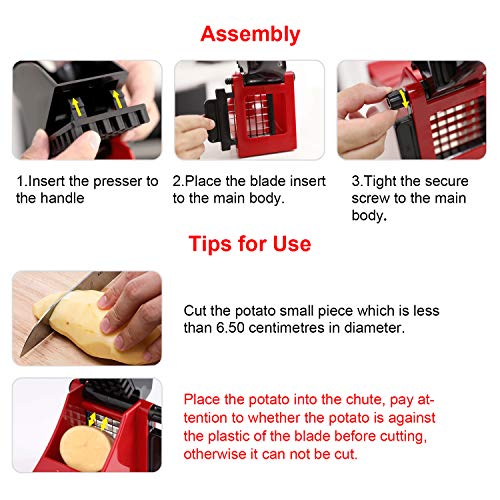 Assembly

1.Insert the presser to the handle

2.Place the blade insert to the main body.

3.Tight the secure screw to the main body.

Tips for Use

Cut the potato small piece which is less than 6.50 centimetres in diameter.

Place the potato into the chute, pay attention to whether the potato is against the plastic of the blade before cutting, otherwise it can not be cut.